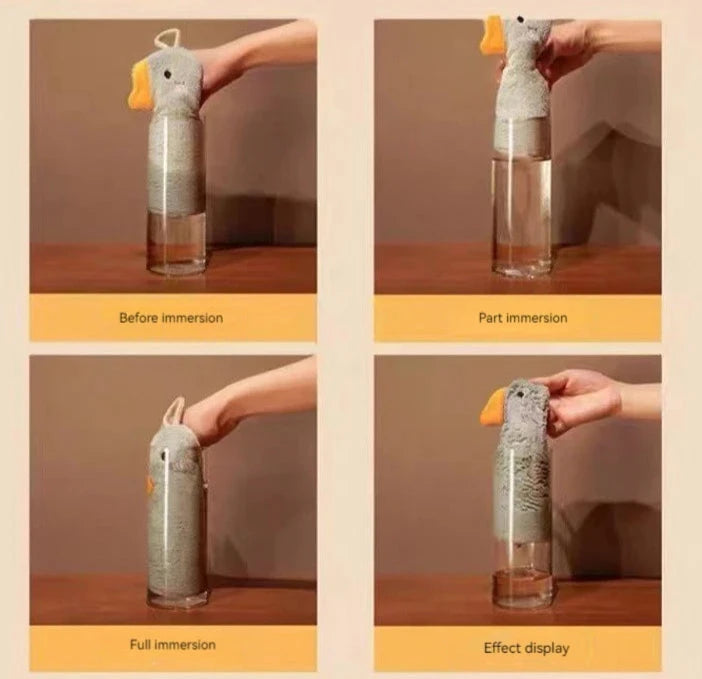 Before immersion

Part immersion

Full immersion

Effect display